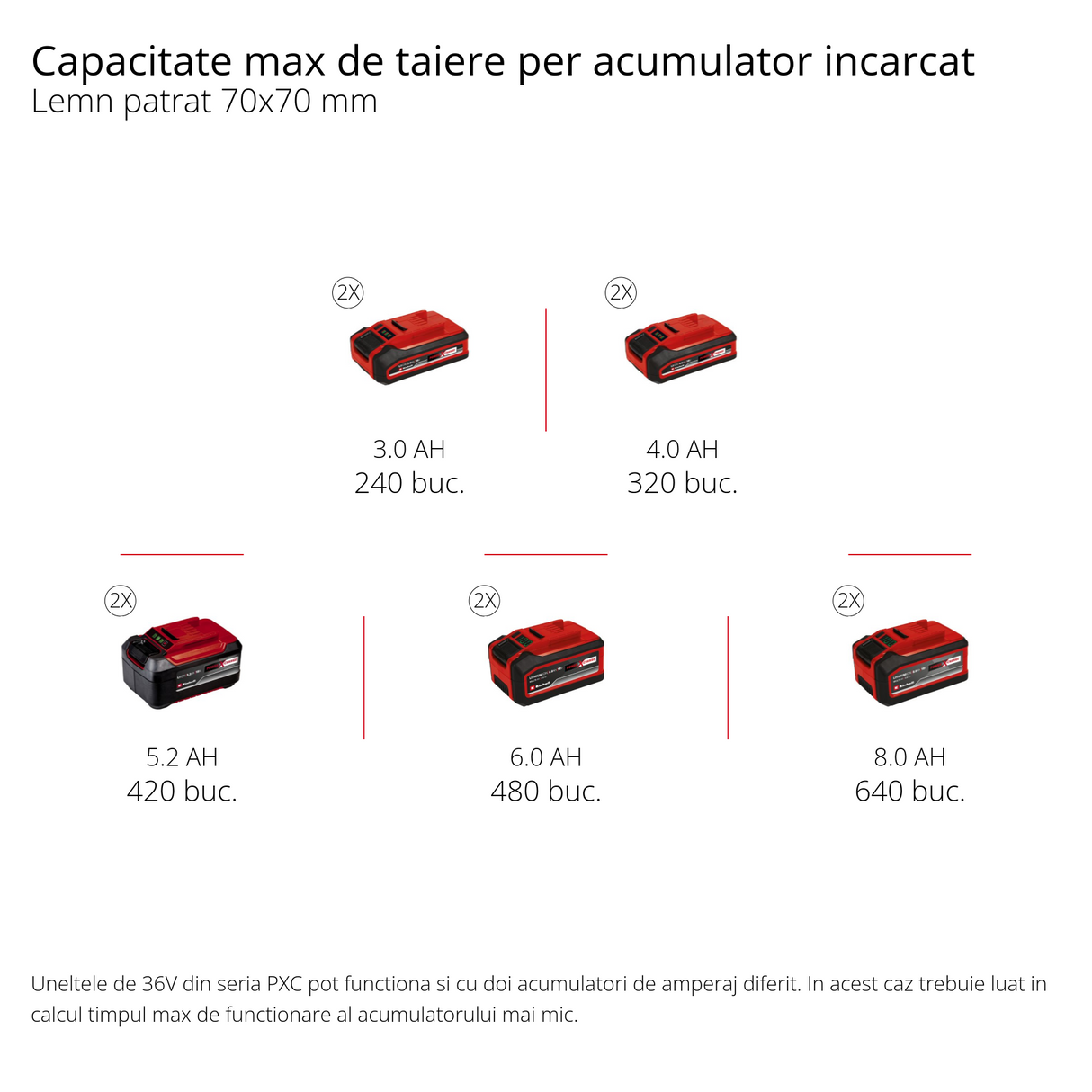 Capacitate max de taiere per acumulator incarcat
Lemn patrat 70x70 mm

2X
3.0 AH
240 buc.

2X
4.0 AH
320 buc.

2X
5.2 AH
420 buc.

2X
6.0 AH
480 buc.

2X
8.0 AH
640 buc.

Uneltele de 36V din seria PXC pot functiona si cu doi acumulatori de amperaj diferit. In acest caz trebuie luat in calcul timpul max de functionare al acumulatorului mai mic.